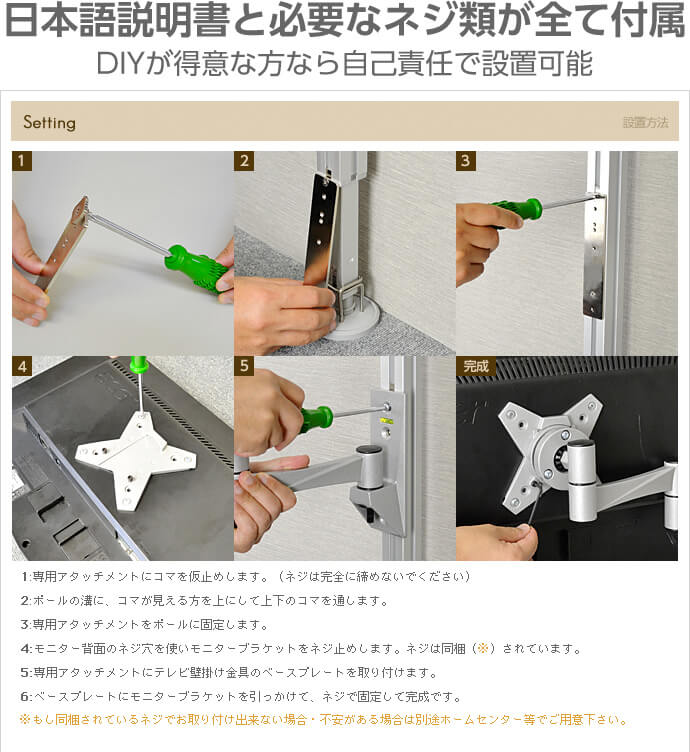 日本語説明書と必要なネジ類が全て付属
DIYが得意な方なら自己責任で設置可能

Setting

設置方法

1

2

3

4

5

完成

1:専用アタッチメントにコマを仮止めします。（ネジは完全に締めないでください）

2:ポールの溝に、コマが見える方を上にして上下のコマを通します。

3:専用アタッチメントをポールに固定します。

4:モニター背面のネジ穴を使いモニターブラケットをネジ止めします。ネジは同梱（※）されています。

5:専用アタッチメントにテレビ壁掛け金具のベースプレートを取り付けます。

6:ベースプレートにモニターブラケットを引っかけて、ネジで固定して完成です。

※もし同梱されているネジでお取り付け出来ない場合・不安がある場合は別途ホームセンター等でご用意下さい。