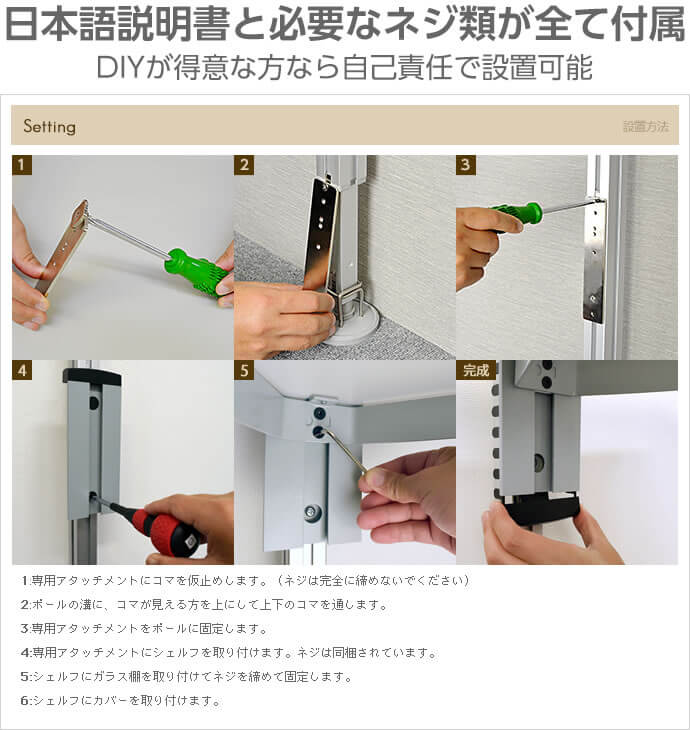 日本語説明書と必要なネジ類が全て付属
DIYが得意な方なら自己責任で設置可能

Setting
設置方法

1

2

3

4

5

完成

1:専用アタッチメントにコマを仮止めします。（ネジは完全に締めないでください）

2:ポールの溝に、コマが見える方を上にして上下のコマを通します。

3:専用アタッチメントをポールに固定します。

4:専用アタッチメントにシェルフを取り付けます。ネジは同梱されています。

5:シェルフにガラス棚を取り付けてネジを締めて固定します。

6:シェルフにカバーを取り付けます。