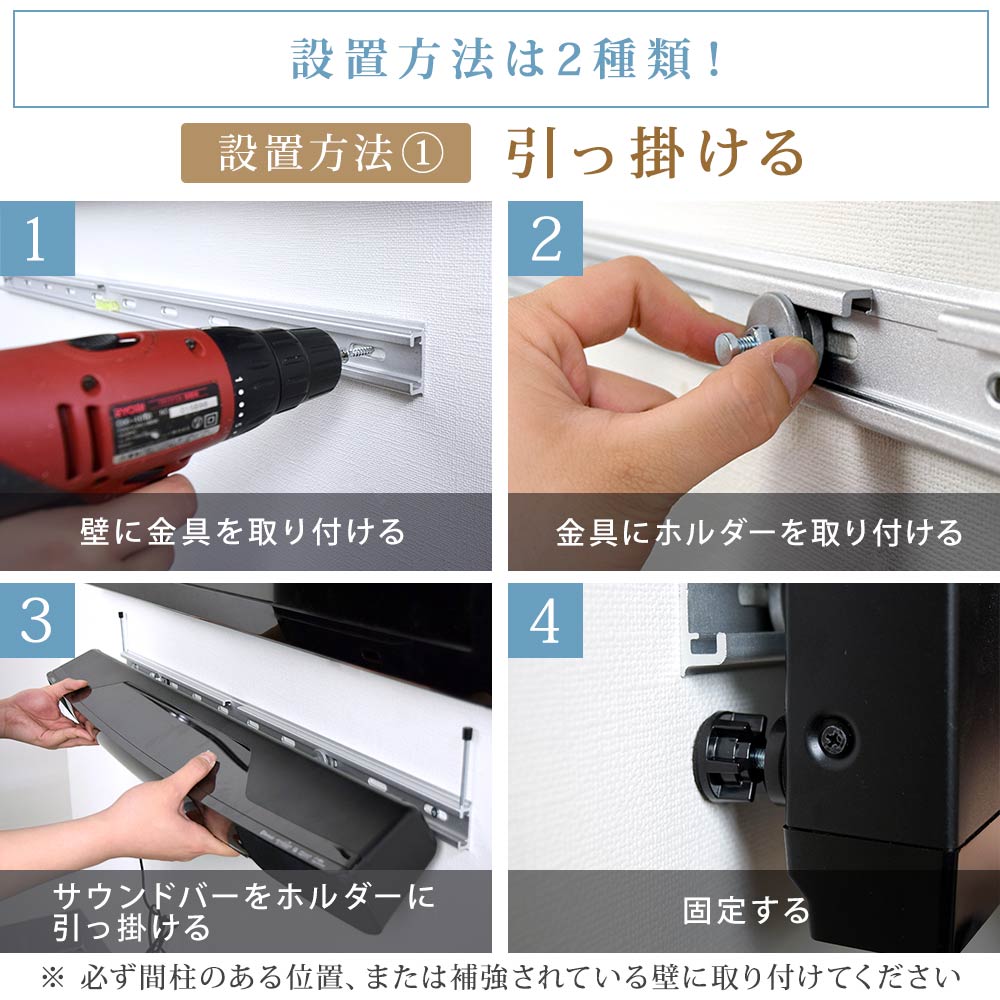 設置方法は2種類!

設置方法① 引っ掛ける

1
壁に金具を取り付ける

2
金具にホルダーを取り付ける

3
サウンドバーをホルダーに引っ掛ける

4
固定する

※ 必ず間柱のある位置、または補強されている壁に取り付けてください