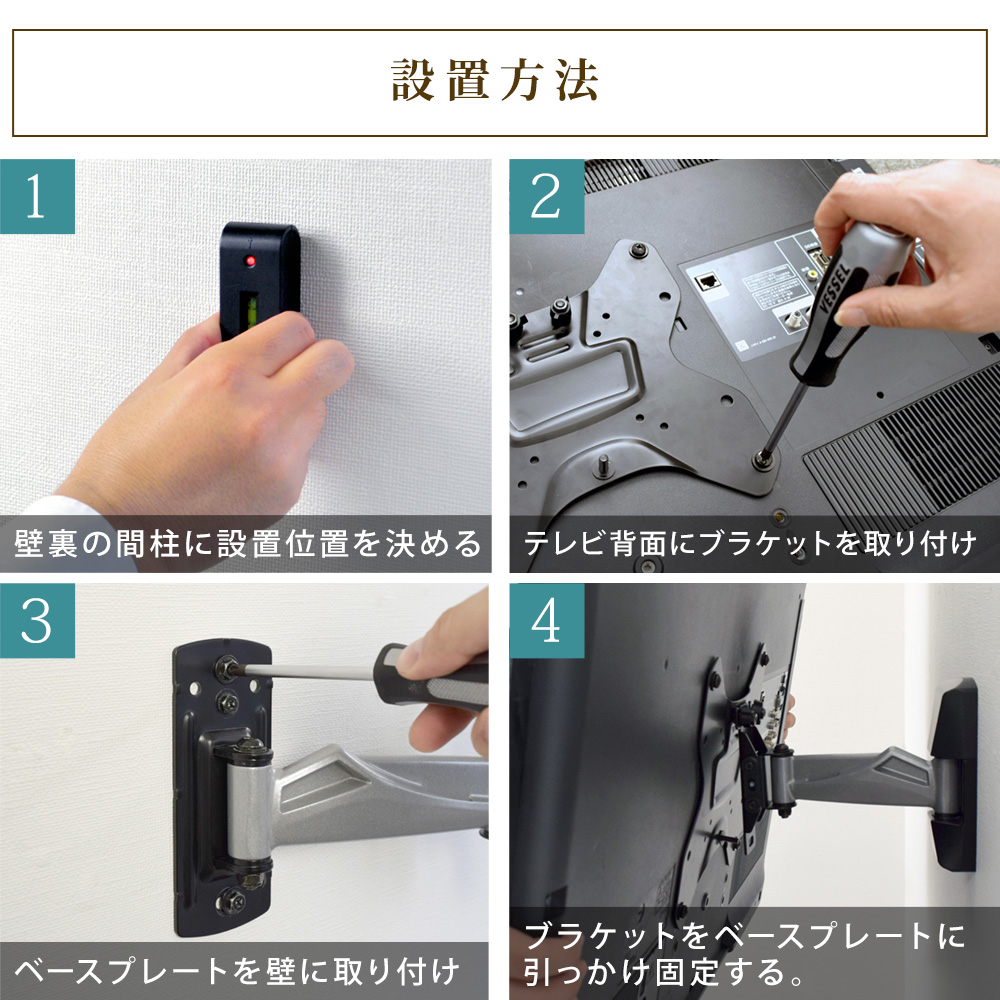 設置方法

1
壁裏の間柱に設置位置を決める

2
VESSEL
テレビ背面にブラケットを取り付け

3
ベースプレートを壁に取り付け

4
ブラケットをベースプレートに引っかけ固定する。