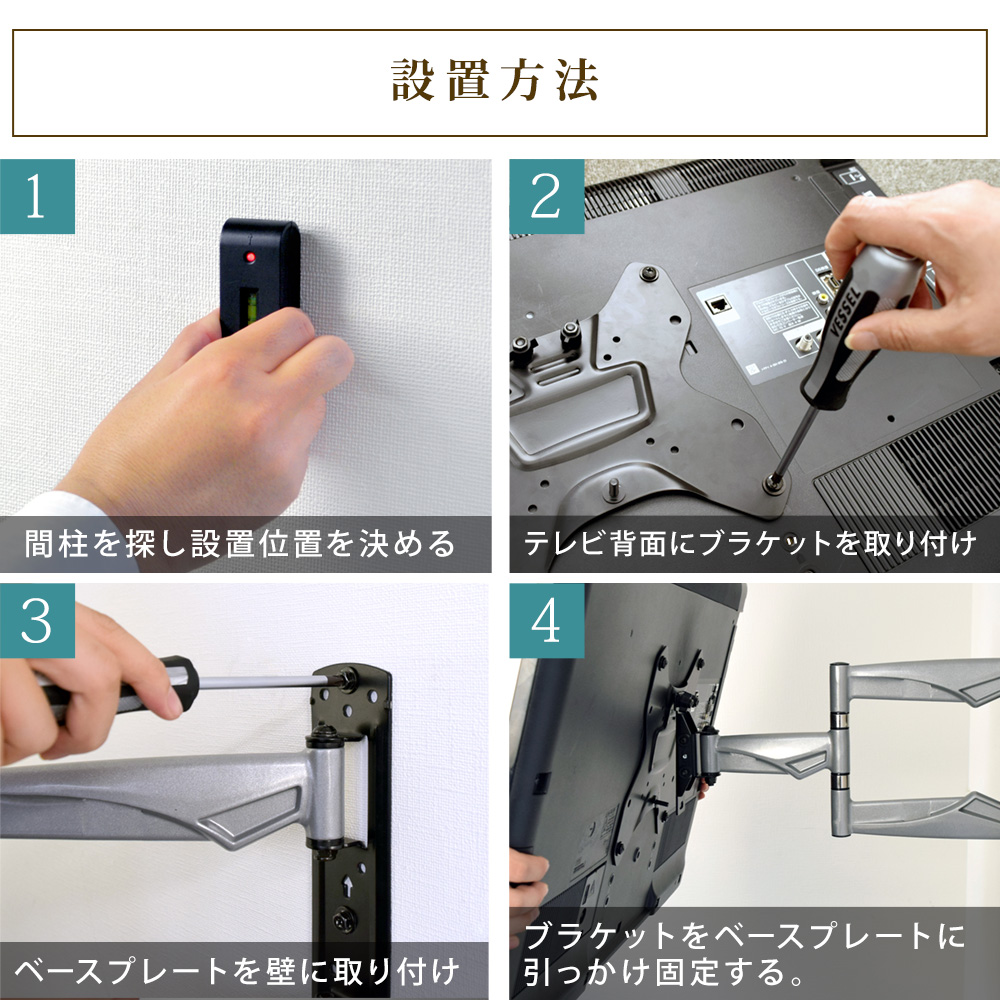 設置方法

1

間柱を探し設置位置を決める

2

VESSEL

テレビ背面にブラケットを取り付け

3

ベースプレートを壁に取り付け

4

ブラケットをベースプレートに引っかけ固定する。