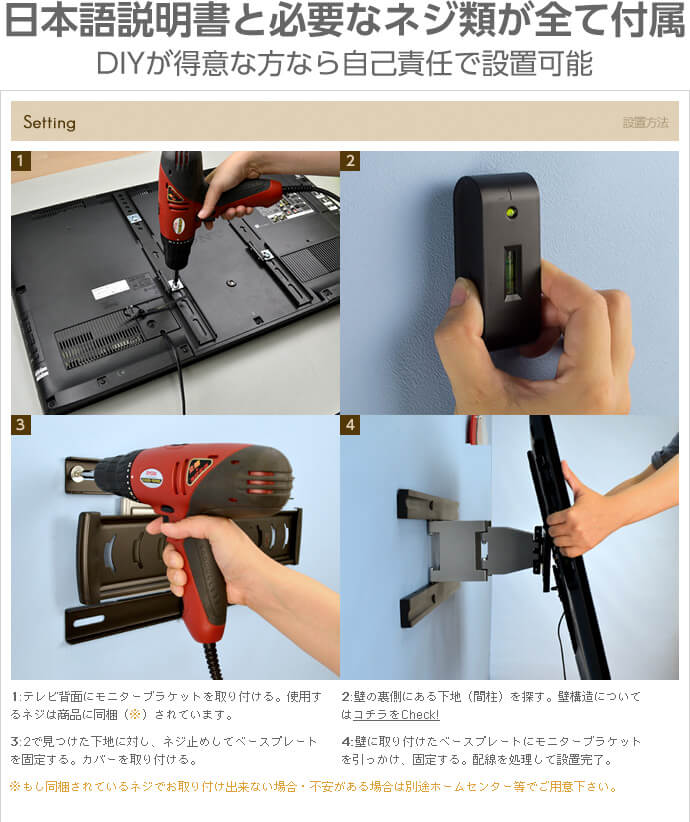 日本語説明書と必要なネジ類が全て付属
DIYが得意な方なら自己責任で設置可能

Setting

設置方法

1

2

3

4

1:テレビ背面にモニターブラケットを取り付ける。使用するネジは商品に同梱（※）されています。

2:壁の裏側にある下地（間柱）を探す。壁構造についてはコチラをCheck!

3:2で見つけた下地に対し、ネジ止めしてベースプレートを固定する。カバーを取り付ける。

4:壁に取り付けたベースプレートにモニターブラケットを引っかけ、固定する。配線を処理して設置完了。

※もし同梱されているネジでお取り付け出来ない場合・不安がある場合は別途ホームセンター等でご用意下さい。