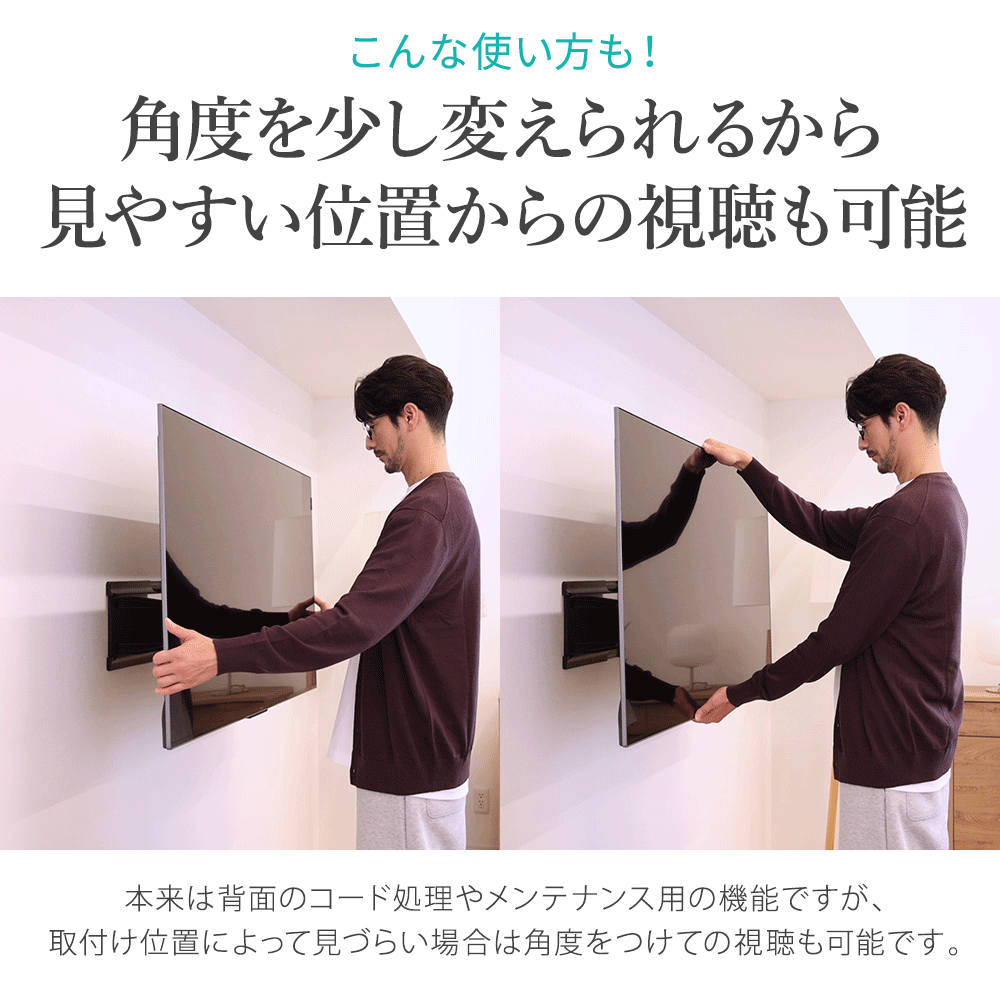 こんな使い方も！

角度を少し変えられるから
見やすい位置からの視聴も可能

本来は背面のコード処理やメンテナンス用の機能ですが、
取付け位置によって見づらい場合は角度をつけての視聴も可能です。