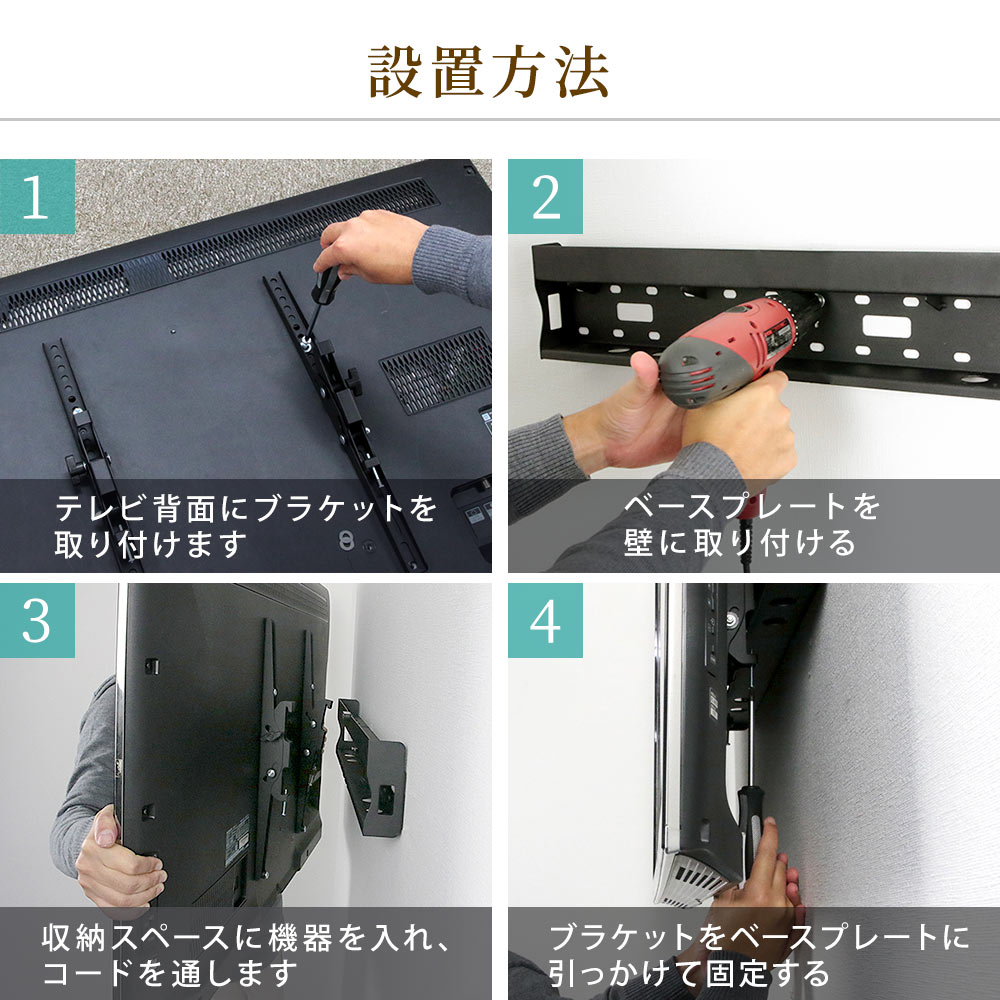 設置方法

1

テレビ背面にブラケットを取り付けます

2

ベースプレートを壁に取り付ける

3

収納スペースに機器を入れ、コードを通します

4

ブラケットをベースプレートに引っかけて固定する