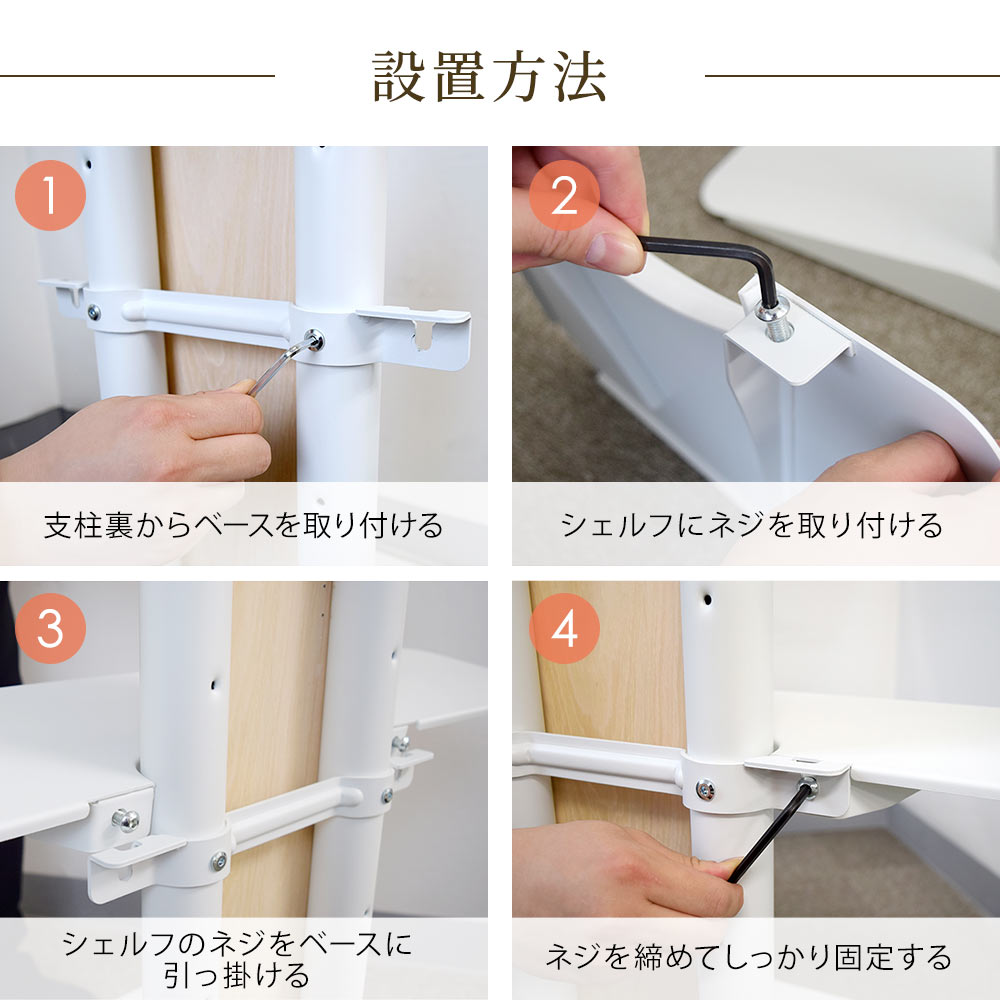 設置方法

1

支柱裏からベースを取り付ける

2

シェルフにネジを取り付ける

3

シェルフのネジをベースに引っ掛ける

4

ネジを締めてしっかり固定する