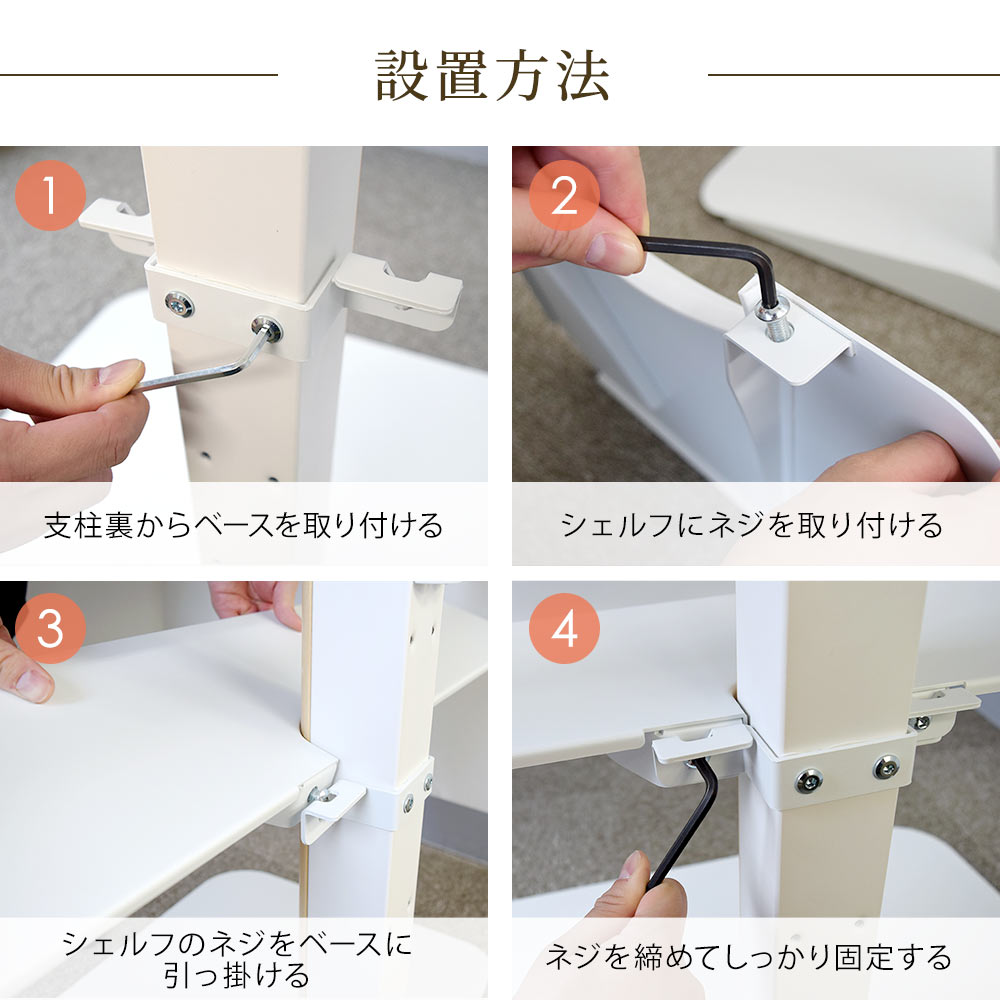 設置方法

1

支柱裏からベースを取り付ける

2

シェルフにネジを取り付ける

3

シェルフのネジをベースに引っ掛ける

4

ネジを締めてしっかり固定する