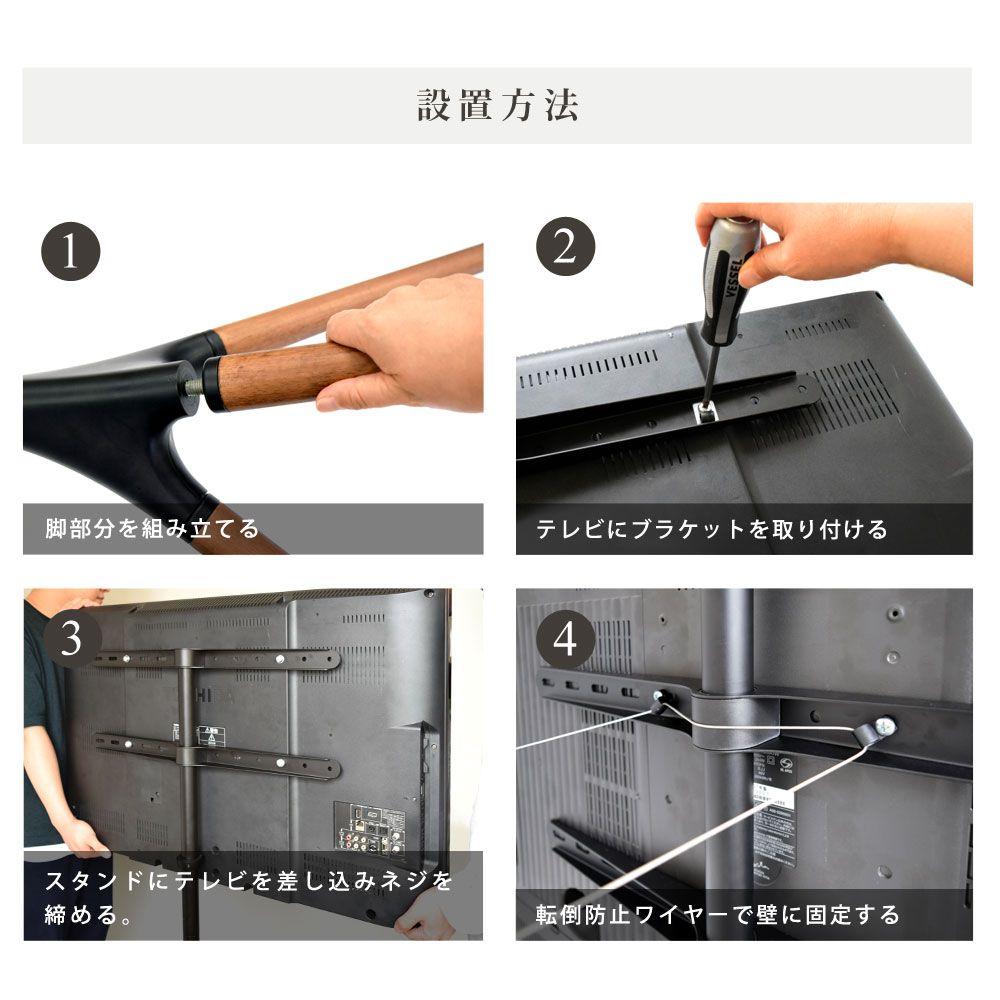 設置方法

1

脚部分を組み立てる

2

VESSEL

テレビにブラケットを取り付ける

3

スタンドにテレビを差し込みネジを締める。

4

転倒防止ワイヤーで壁に固定する