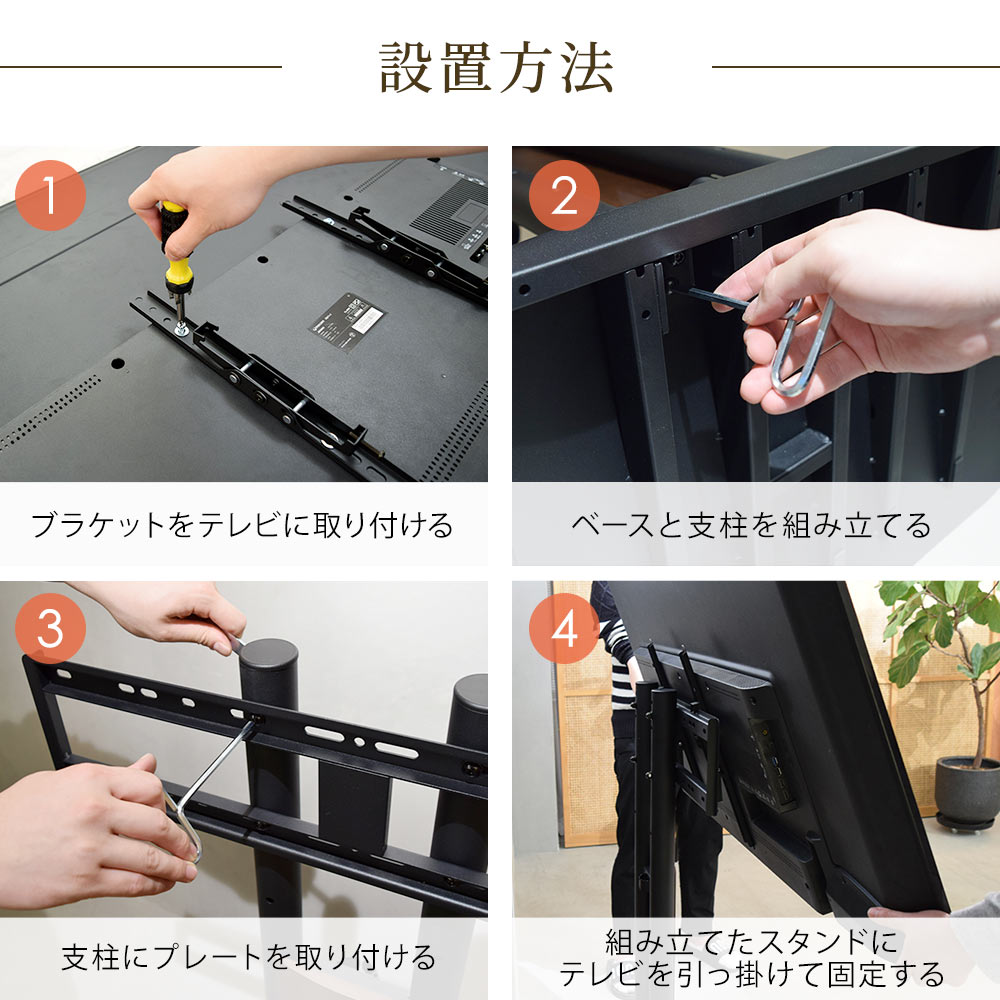 設置方法

1

ブラケットをテレビに取り付ける

2

ベースと支柱を組み立てる

3

支柱にプレートを取り付ける

4

組み立てたスタンドに
テレビを引っ掛けて固定する