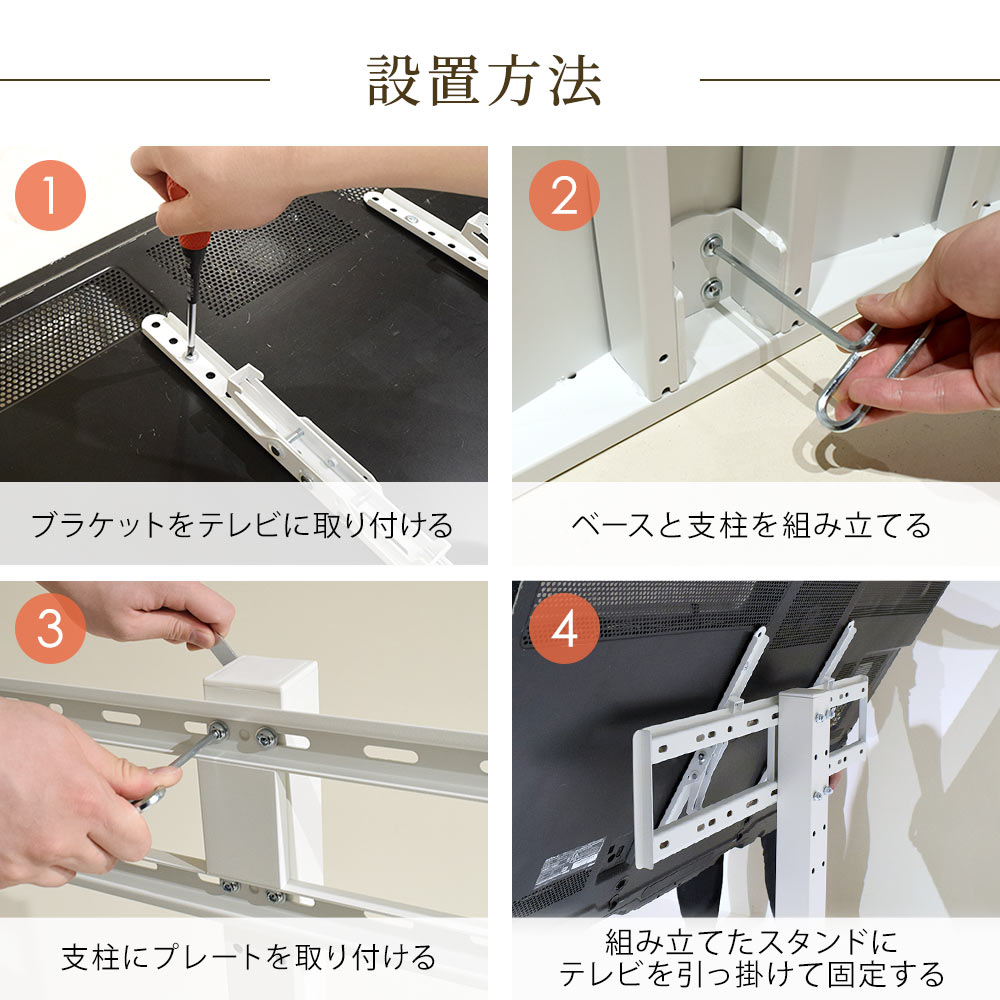 設置方法

1
ブラケットをテレビに取り付ける

2
ベースと支柱を組み立てる

3
支柱にプレートを取り付ける

4
組み立てたスタンドにテレビを引っ掛けて固定する