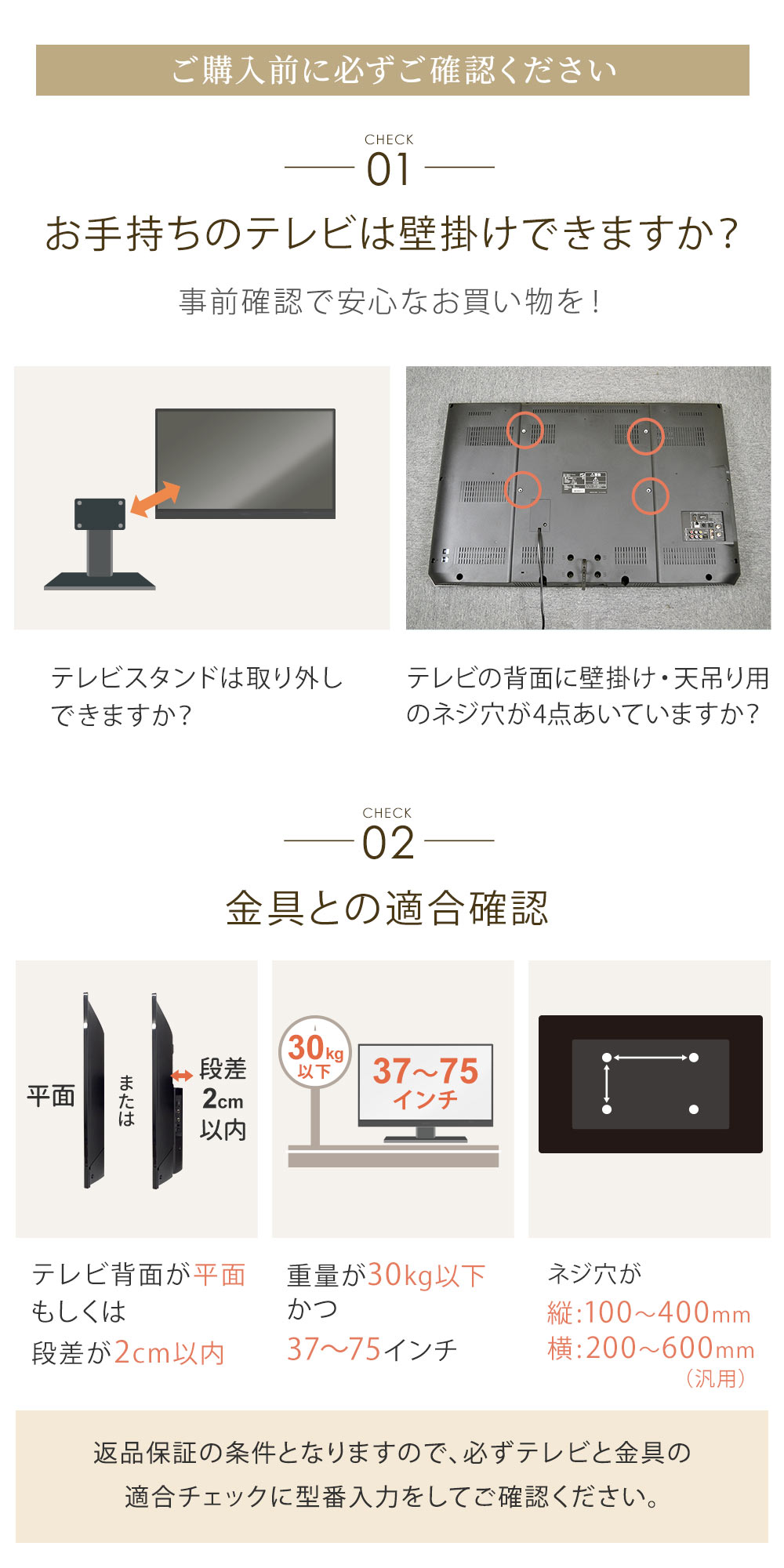 ご購入前に必ずご確認ください

CHECK
01

お手持ちのテレビは壁掛けできますか?

事前確認で安心なお買い物を!

テレビスタンドは取り外しできますか?

テレビの背面に壁掛け・天吊り用のネジ穴が4点あいていますか?

CHECK
02

金具との適合確認

平面

または

段差
2cm
以内

30kg
以下

37~75
インチ

テレビ背面が平面
もしくは
段差が2cm以内

重量が30kg以下
かつ
37~75インチ

ネジ穴が
縦:100~400mm
横:200~600mm
(汎用)

返品保証の条件となりますので、必ずテレビと金具の適合チェックに型番入力をしてご確認ください。