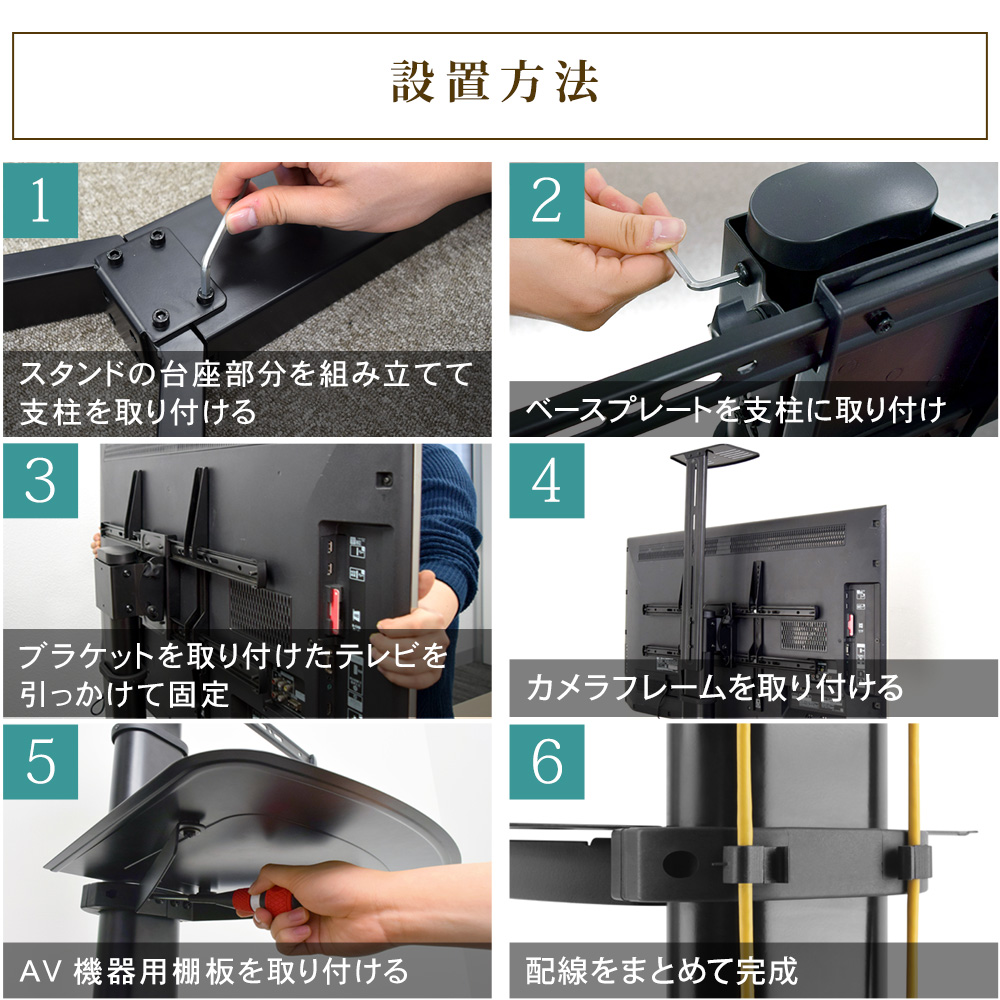 設置方法

1
スタンドの台座部分を組み立てて支柱を取り付ける

2
ベースプレートを支柱に取り付け

3
ブラケットを取り付けたテレビを引っかけて固定

4
カメラフレームを取り付ける

5
AV 機器用棚板を取り付ける

6
配線をまとめて完成